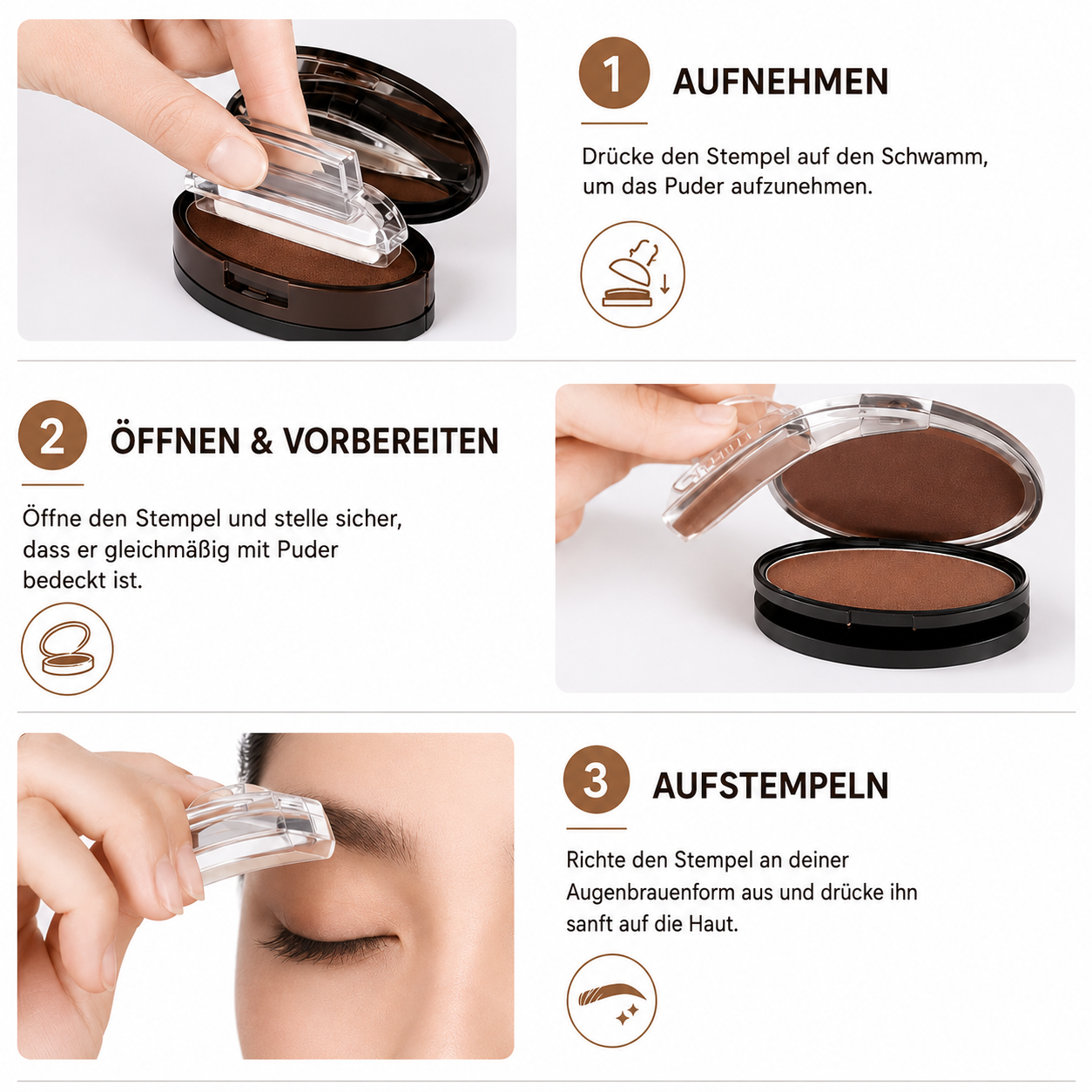 1 AUFNEHMEN

Drücke den Stempel auf den Schwamm, um das Puder aufzunehmen.

2 ÖFFNEN & VORBEREITEN

Öffne den Stempel und stelle sicher, dass er gleichmäßig mit Puder bedeckt ist.

3 AUFSTEMPELN

Richte den Stempel an deiner Augenbrauenform aus und drücke ihn sanft auf die Haut.