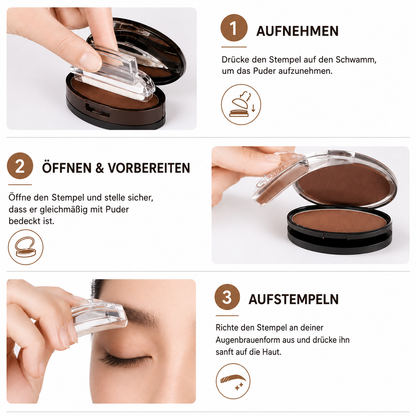 1 AUFNEHMEN

Drücke den Stempel auf den Schwamm, um das Puder aufzunehmen.

2 ÖFFNEN & VORBEREITEN

Öffne den Stempel und stelle sicher, dass er gleichmäßig mit Puder bedeckt ist.

3 AUFSTEMPELN

Richte den Stempel an deiner Augenbrauenform aus und drücke ihn sanft auf die Haut.